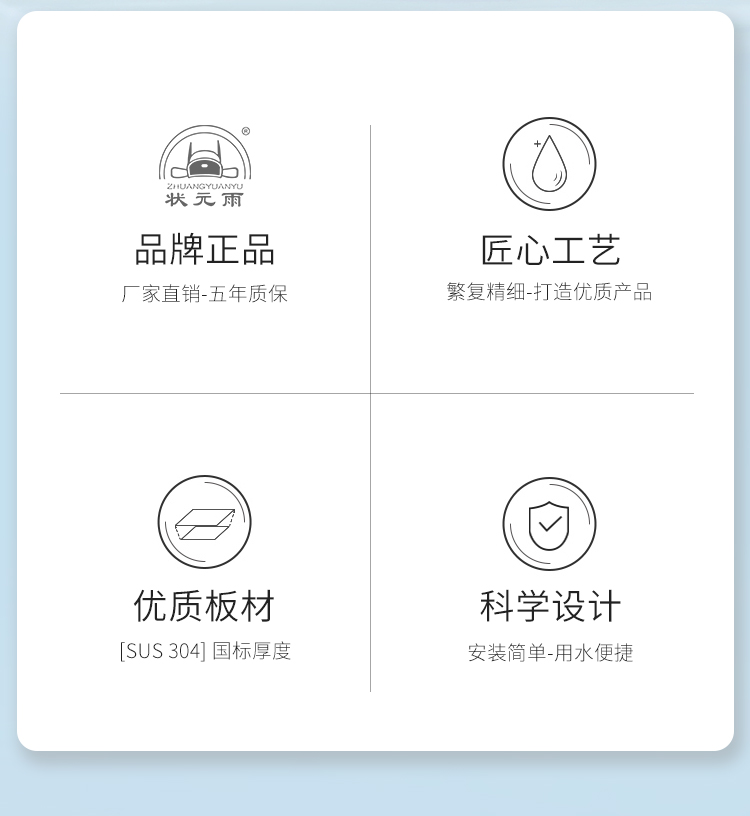 ZHUANGYUANYU
状元雨

品牌正品

厂家直销-五年质保

匠心工艺

繁复精细-打造优质产品

优质板材

[SUS 304] 国标厚度

科学设计

安装简单-用水便捷