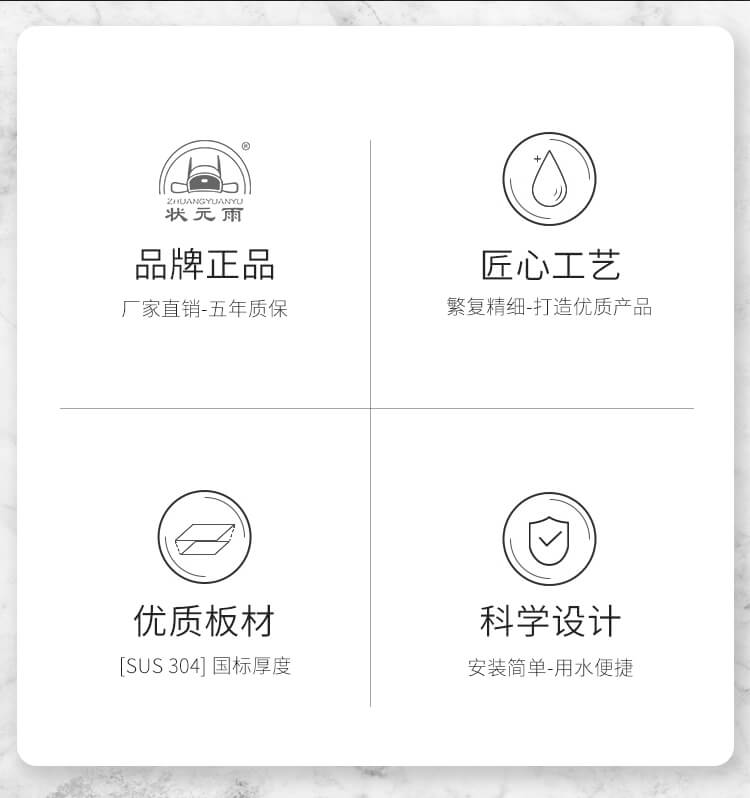 ZHUANGYUANYU
状元雨

品牌正品

厂家直销-五年质保

匠心工艺

繁复精细-打造优质产品

优质板材

[SUS 304] 国标厚度

科学设计

安装简单-用水便捷