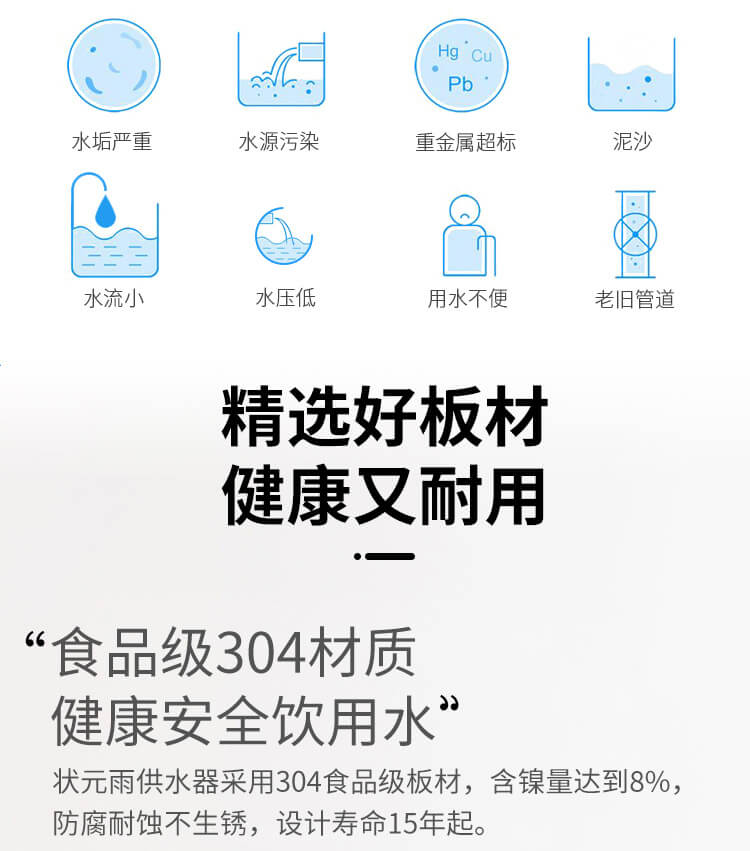 Hg Cu Pb

水垢严重

水源污染

重金属超标

泥沙

水流小

水压低

用水不便

老旧管道

精选好板材
健康又耐用

“食品级304材质
健康安全饮用水”

状元雨供水器采用304食品级板材，含镍量达到8%，防腐耐蚀不生锈，设计寿命15年起。