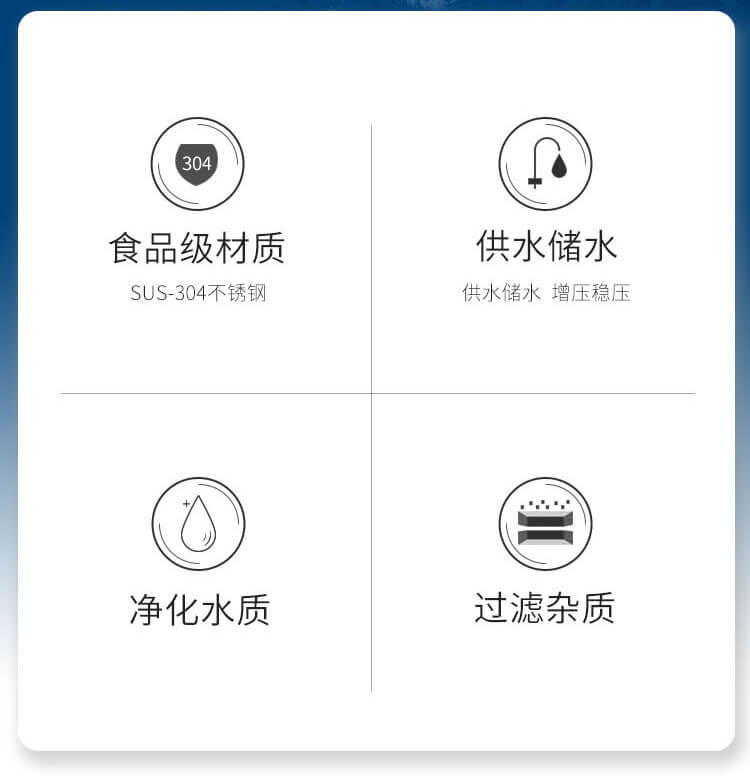 304

食品级材质

SUS-304不锈钢

供水储水

供水储水 增压稳压

净化水质

过滤杂质