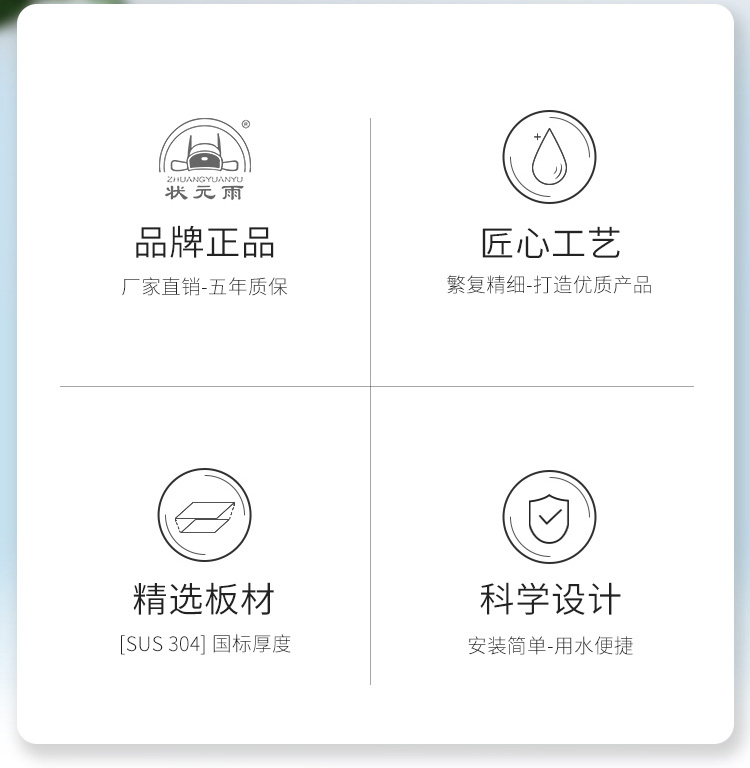 ZHUANGYUANYU
状元雨

品牌正品

厂家直销-五年质保

匠心工艺

繁复精细-打造优质产品

精选板材

[SUS 304] 国标厚度

科学设计

安装简单-用水便捷